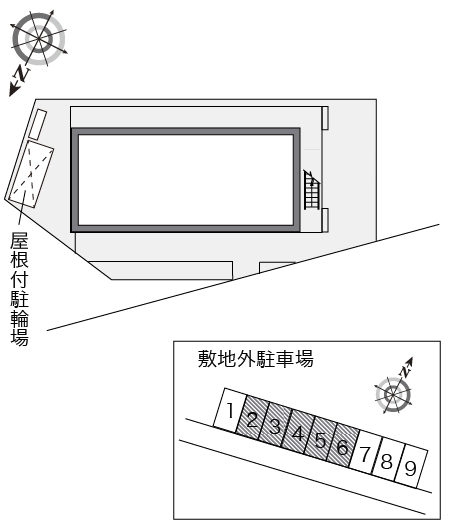 N

屋根付駐輪場

敷地外駐車場

N

1 2 3 4 5 6 7 8 9