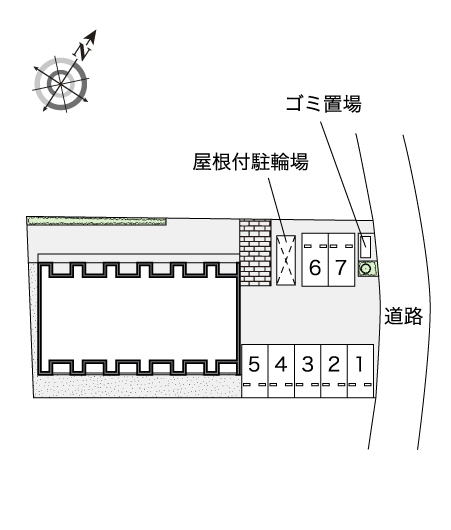 N

ゴミ置場

屋根付駐輪場

6 7

道路

5 4 3 2 1