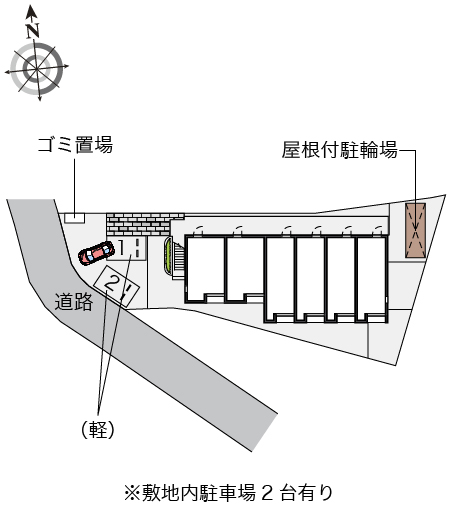 N

ゴミ置場

屋根付駐輪場

1

2

道路

(軽)

※敷地内駐車場 2 台有り