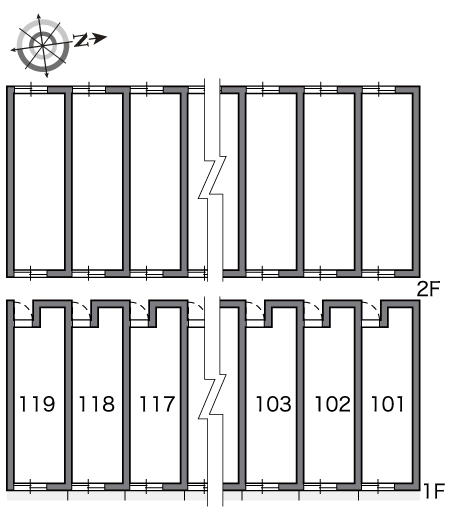 N
2F
119
118
117
103
102
101
1F