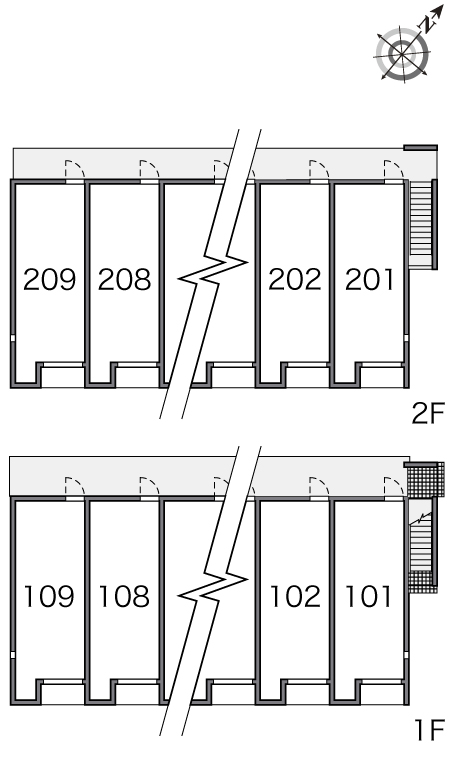 N

209 208 202 201

2F

109 108 102 101

1F