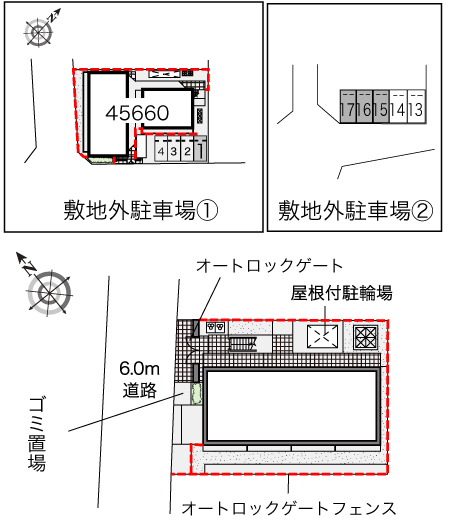 N

45660

4 3 2 1

敷地外駐車場①

17 16 15 14 13

敷地外駐車場②

N

オートロックゲート

屋根付駐輪場

6.0m
道路

ゴミ置場

オートロックゲートフェンス