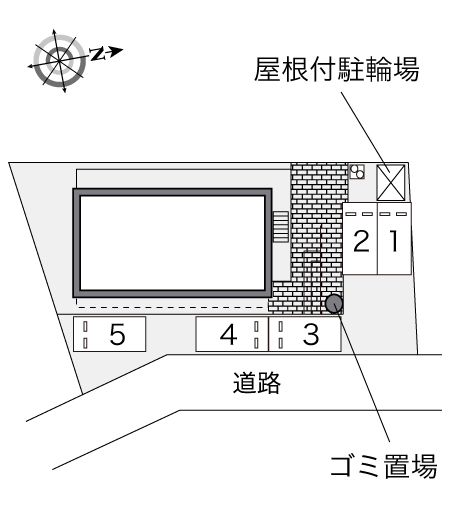 N

屋根付駐輪場

2 1

5 4 3

道路

ゴミ置場