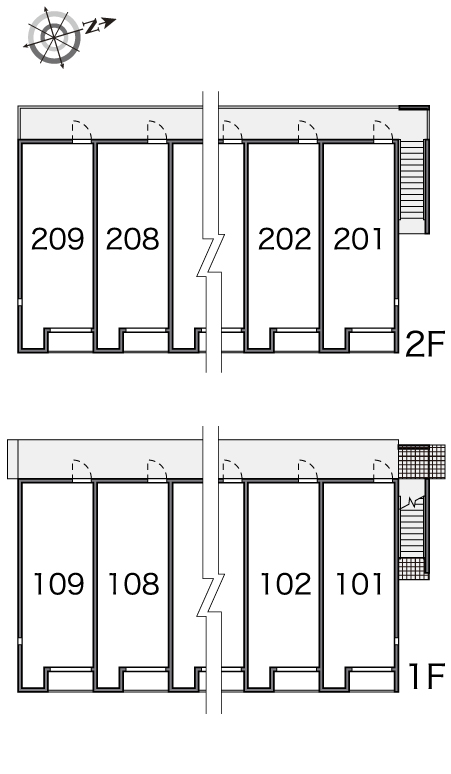 N

209 208 202 201

2F

109 108 102 101

1F