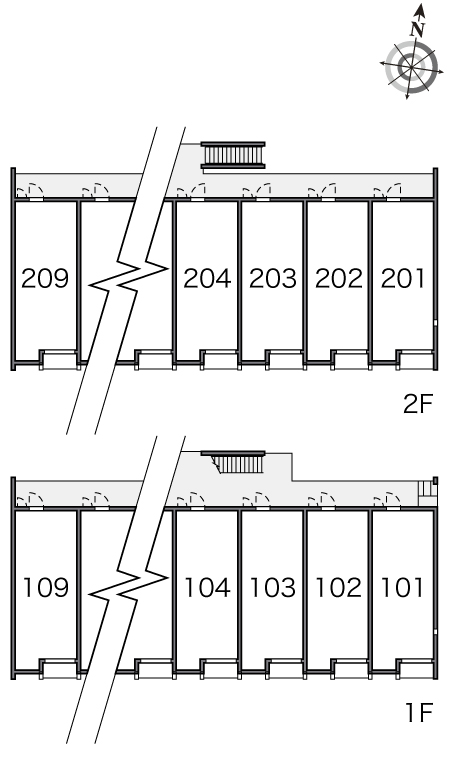 N

209

204

203

202

201

2F

109

104

103

102

101

1F